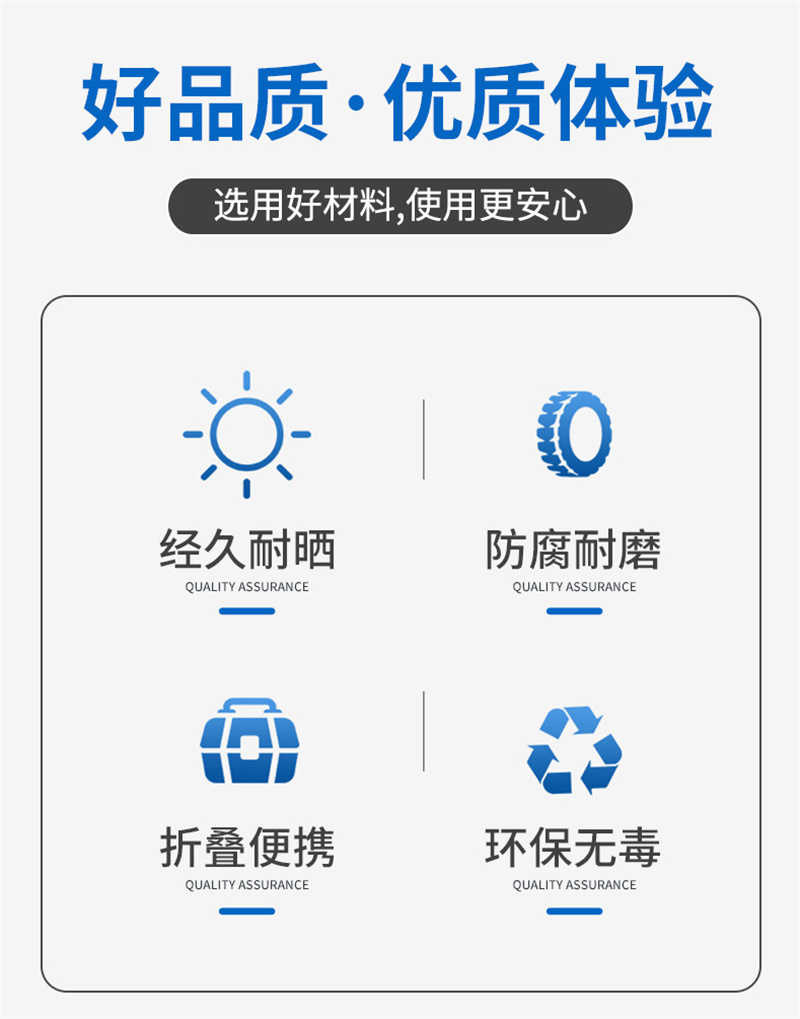 好品质·优质体验

选用好材料,使用更安心

经久耐晒
QUALITY ASSURANCE

防腐耐磨
QUALITY ASSURANCE

折叠便携
QUALITY ASSURANCE

环保无毒
QUALITY ASSURANCE